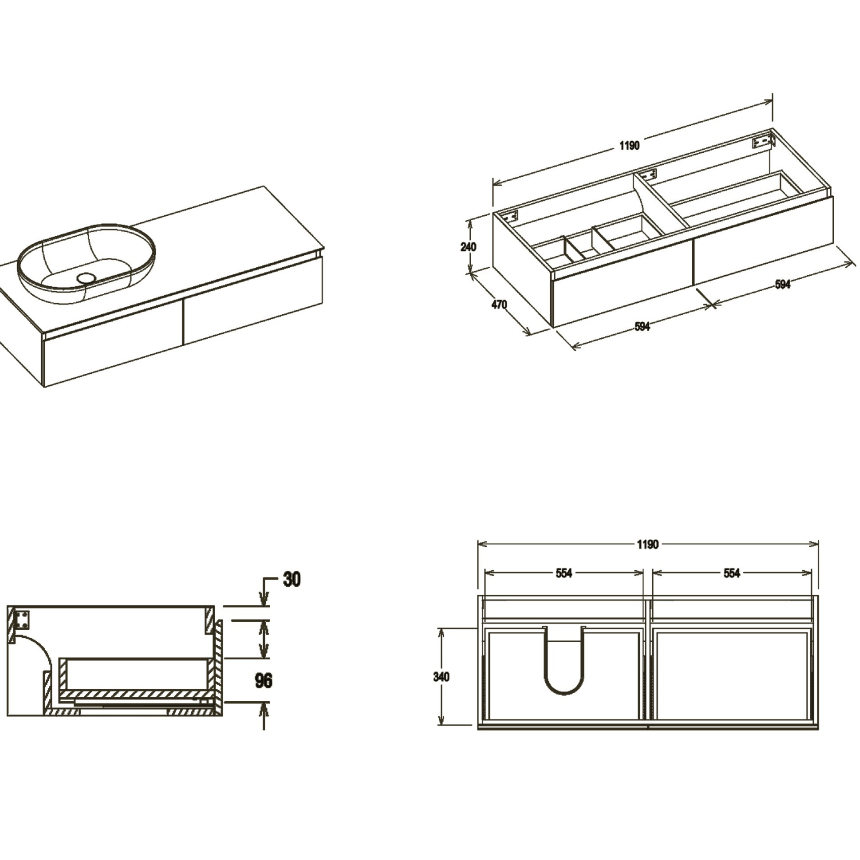 1190
240
470
594
594
30
96
1190
554
554
340