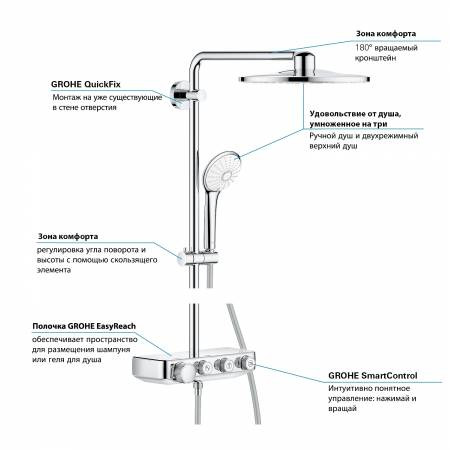 Зона комфорта
180° вращаемый кронштейн

GROHE QuickFix
Монтаж на уже существующие в стене отверстия

Удовольствие от душа, умноженное на три
Ручной душ и двухрежимный верхний душ

Зона комфорта
регулировка угла поворота и высоты с помощью скользящего элемента

Полочка GROHE EasyReach
обеспечивает пространство для размещения шампуня или геля для душа

GROHE SmartControl
Интуитивно понятное управление: нажимай и вращай