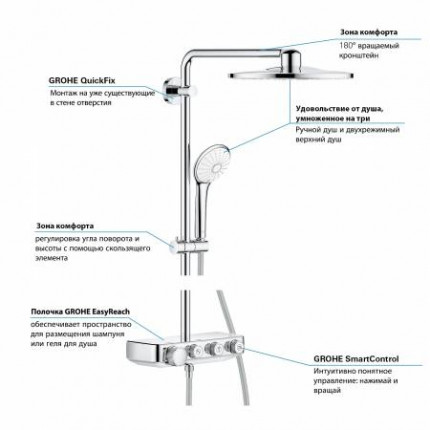 Зона комфорта
180° вращаемый кронштейн

GROHE QuickFix
Монтаж на уже существующие в стене отверстия

Удовольствие от душа, умноженное на три
Ручной душ и двухрежимный верхний душ

Зона комфорта
регулировка угла поворота и высоты с помощью скользящего элемента

Полочка GROHE EasyReach
обеспечивает пространство для размещения шампуня или геля для душа

GROHE SmartControl
Интуитивно понятное управление: нажимай и вращай